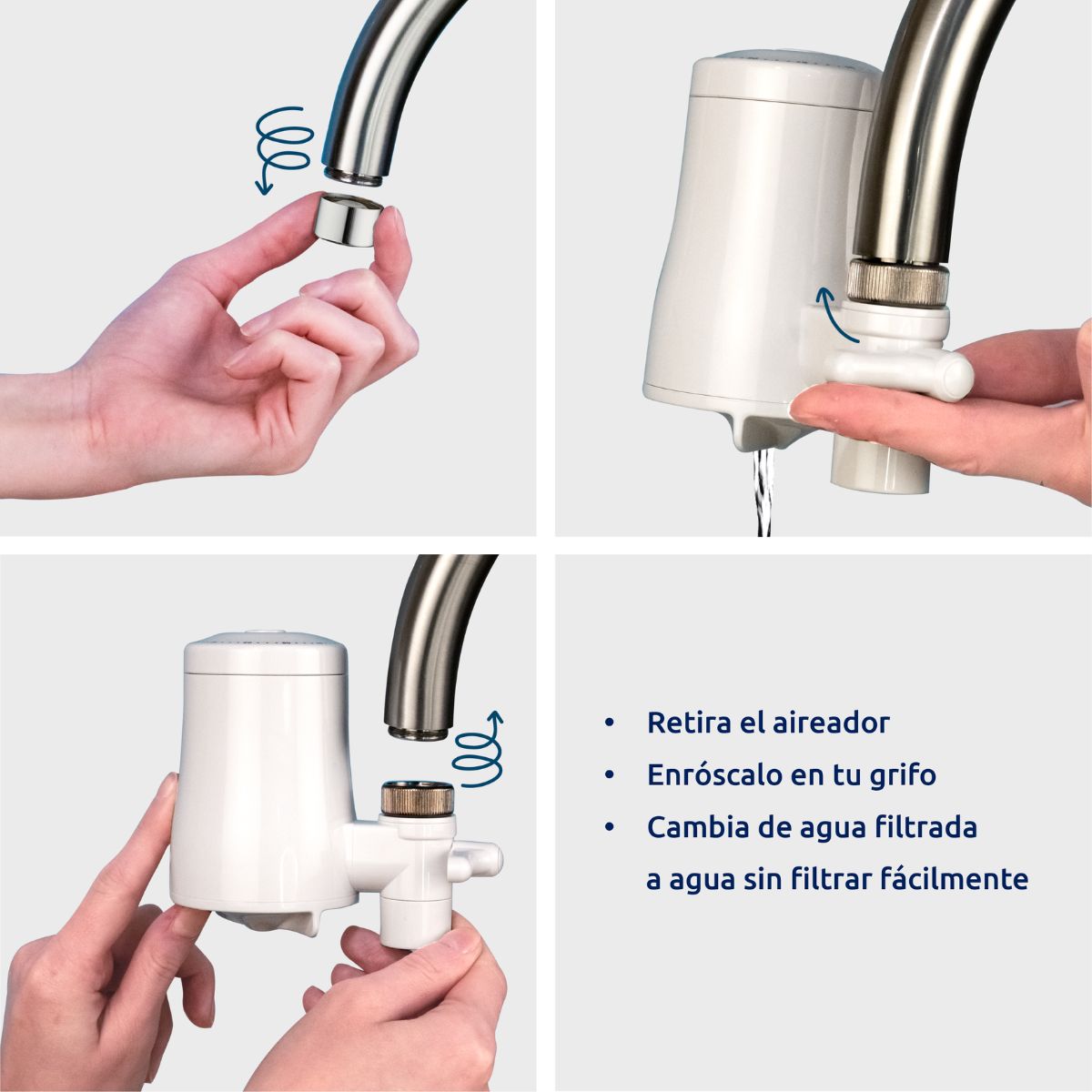 • Retira el aireador
• Enróscalo en tu grifo
• Cambia de agua filtrada a agua sin filtrar fácilmente