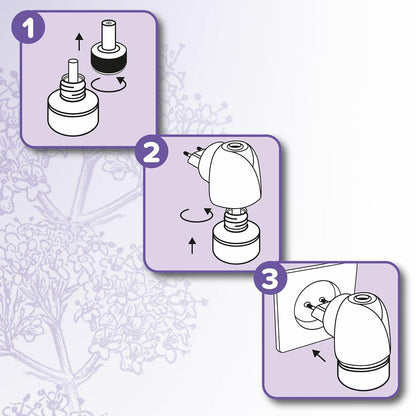 1

2

3